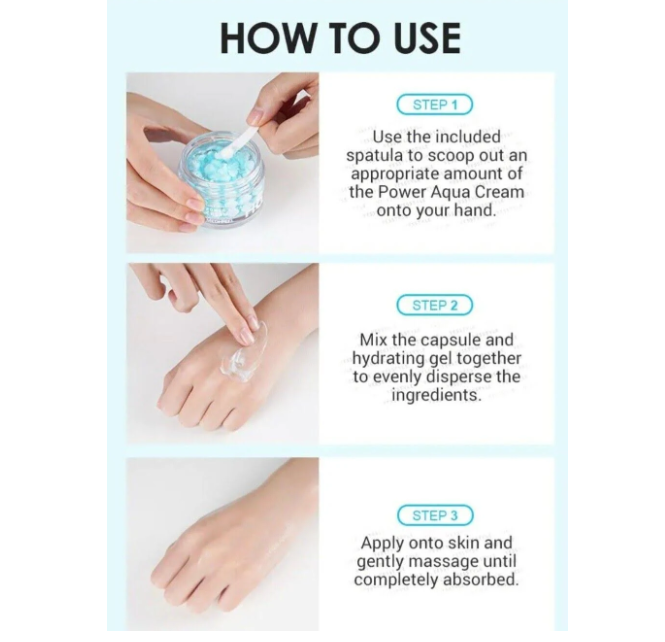 HOW TO USE

STEP 1

Use the included spatula to scoop out an appropriate amount of the Power Aqua Cream onto your hand.

STEP 2

Mix the capsule and hydrating gel together to evenly disperse the ingredients.

STEP 3

Apply onto skin and gently massage until completely absorbed.